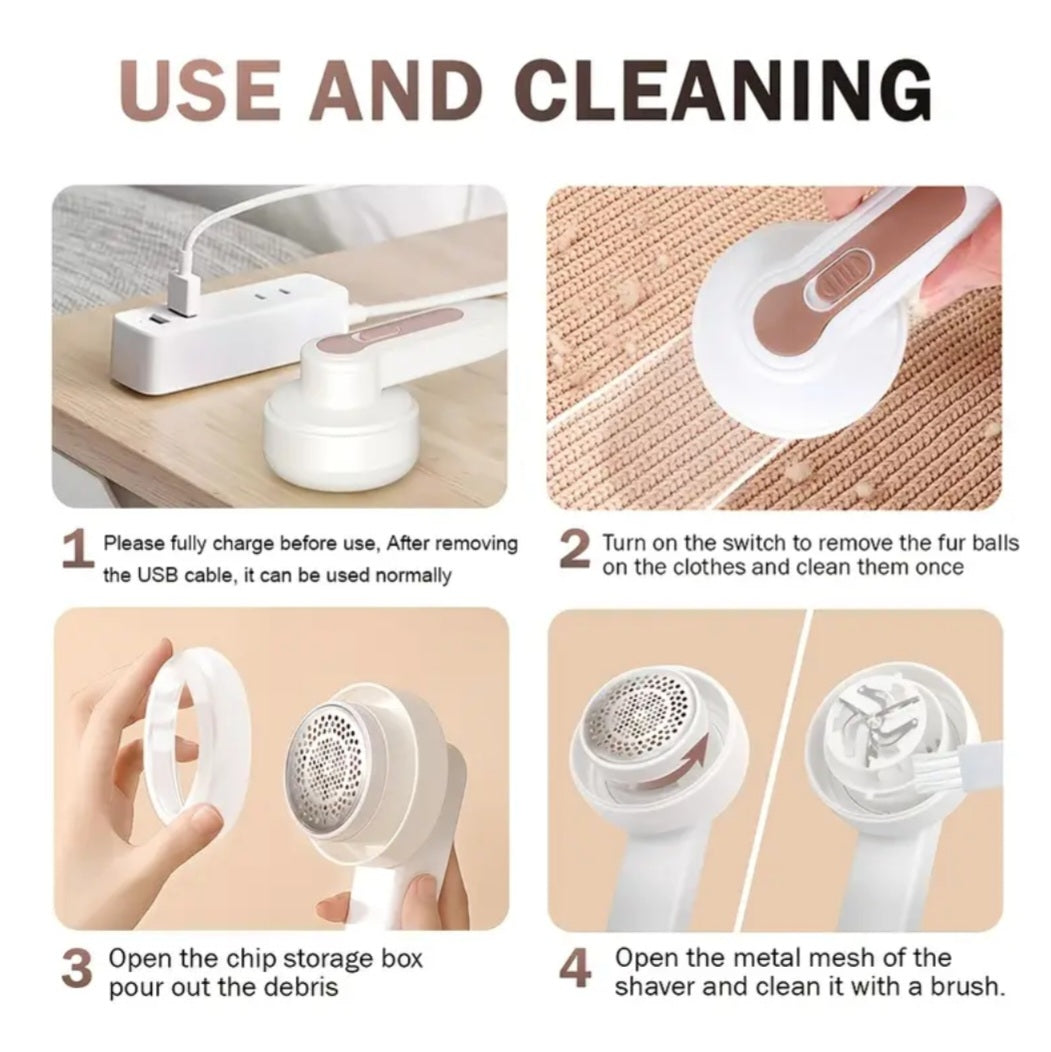 USE AND CLEANING

1 Please fully charge before use, After removing the USB cable, it can be used normally

2 Turn on the switch to remove the fur balls on the clothes and clean them once

3 Open the chip storage box pour out the debris

4 Open the metal mesh of the shaver and clean it with a brush.