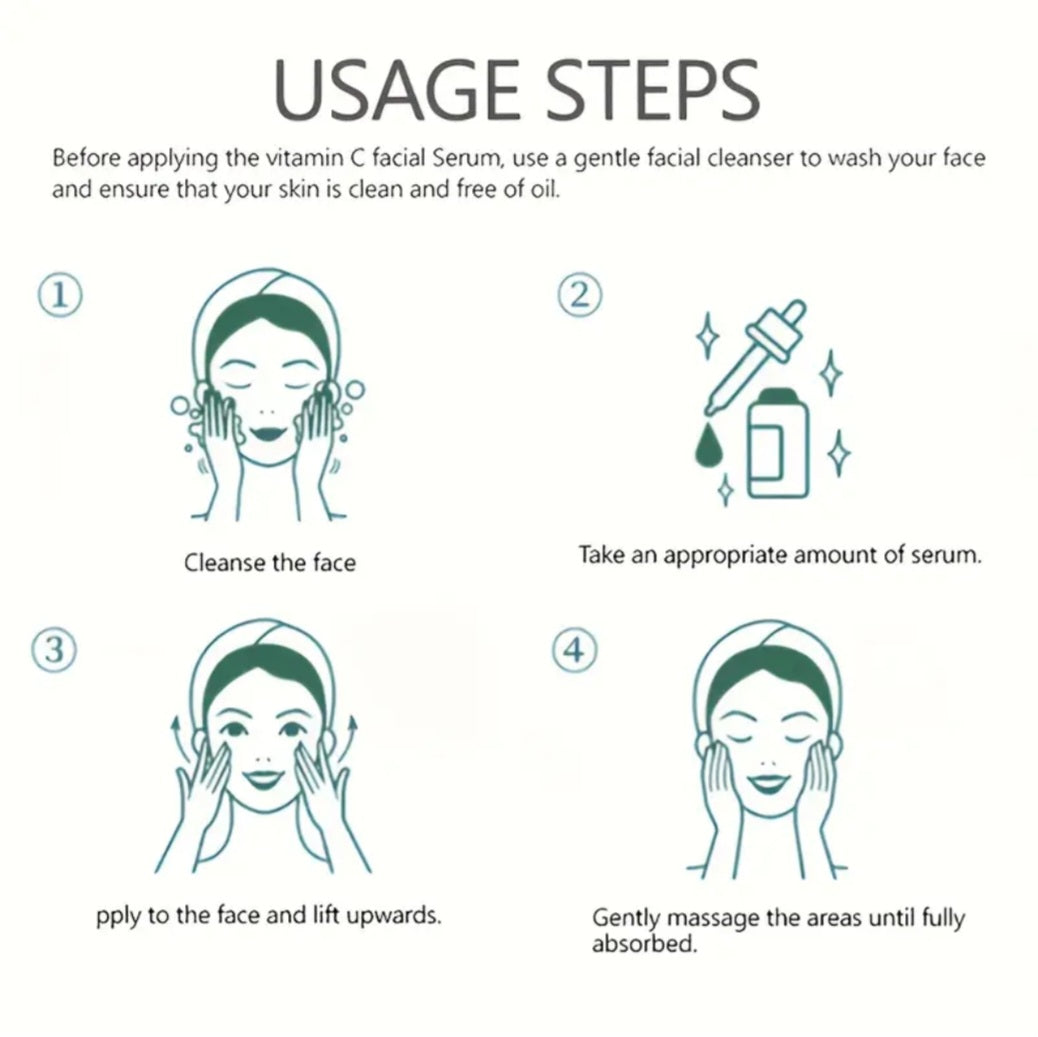 USAGE STEPS

Before applying the vitamin C facial Serum, use a gentle facial cleanser to wash your face and ensure that your skin is clean and free of oil.

①

Cleanse the face

②

Take an appropriate amount of serum.

③

pply to the face and lift upwards.

④

Gently massage the areas until fully absorbed.