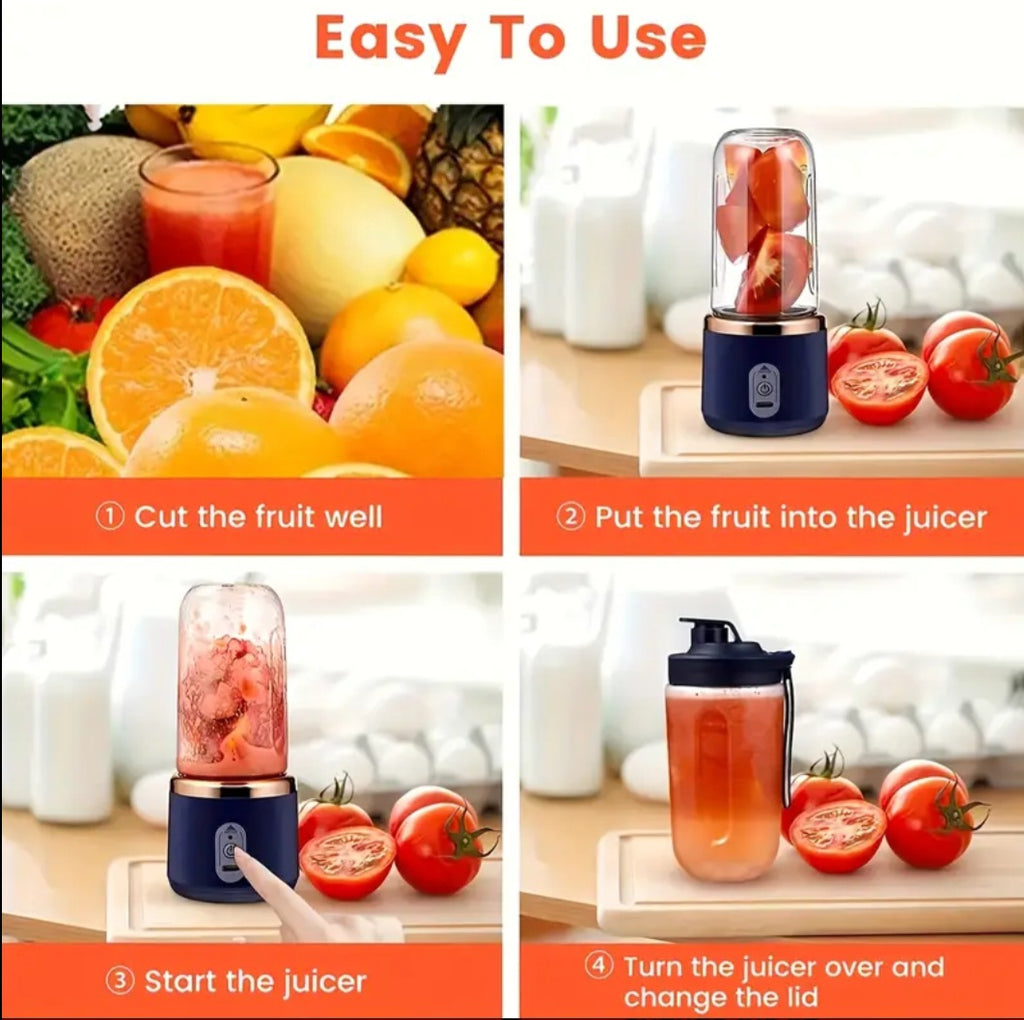 Easy To Use

① Cut the fruit well

② Put the fruit into the juicer

③ Start the juicer

④ Turn the juicer over and change the lid